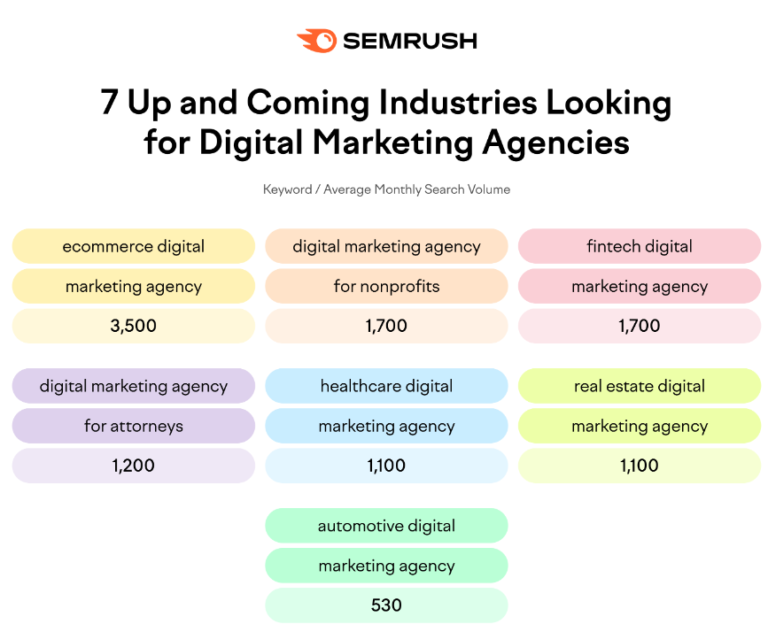 SEMRUSH

7 Up and Coming Industries Looking for Digital Marketing Agencies

Keyword / Average Monthly Search Volume

ecommerce digital marketing agency
3,500

digital marketing agency for nonprofits
1,700

fintech digital marketing agency
1,700

digital marketing agency for attorneys
1,200

healthcare digital marketing agency
1,100

real estate digital marketing agency
1,100

automotive digital marketing agency
530